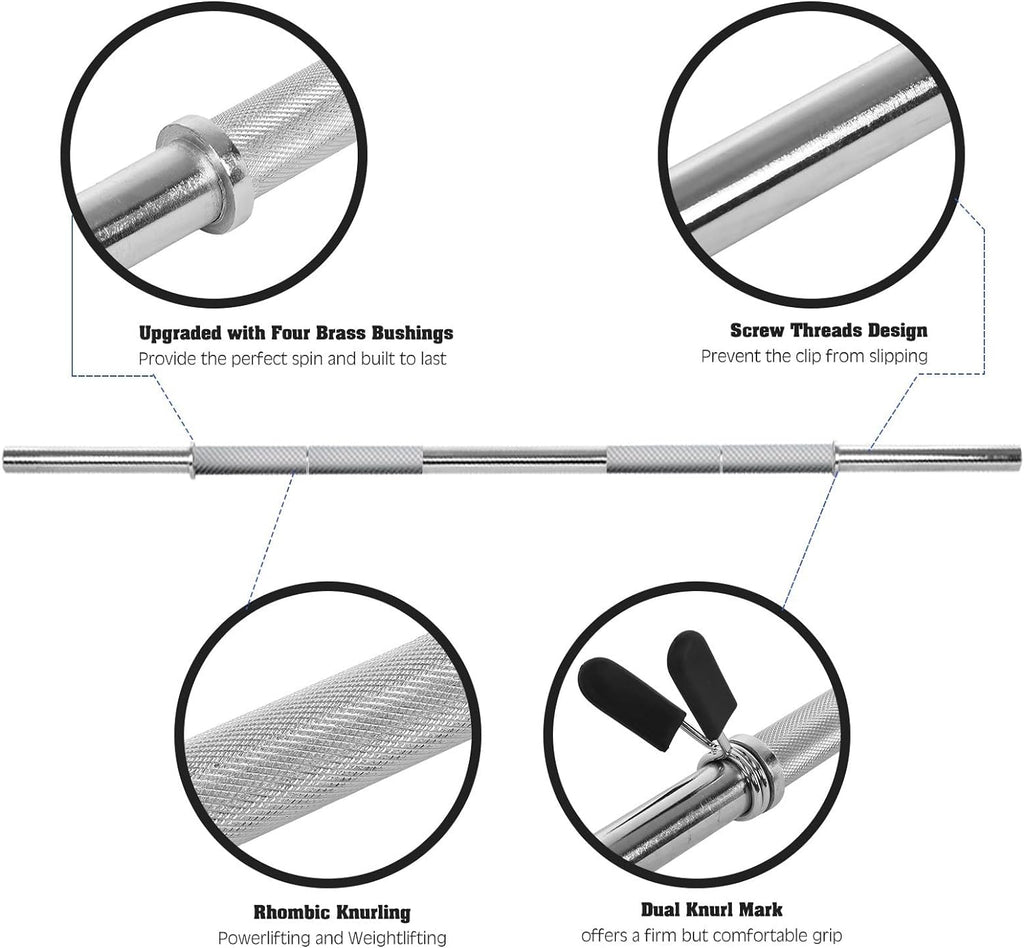 Upgraded with Four Brass Bushings
Provide the perfect spin and built to last

Screw Threads Design
Prevent the clip from slipping

Rhombic Knurling
Powerlifting and Weightlifting

Dual Knurl Mark
offers a firm but comfortable grip